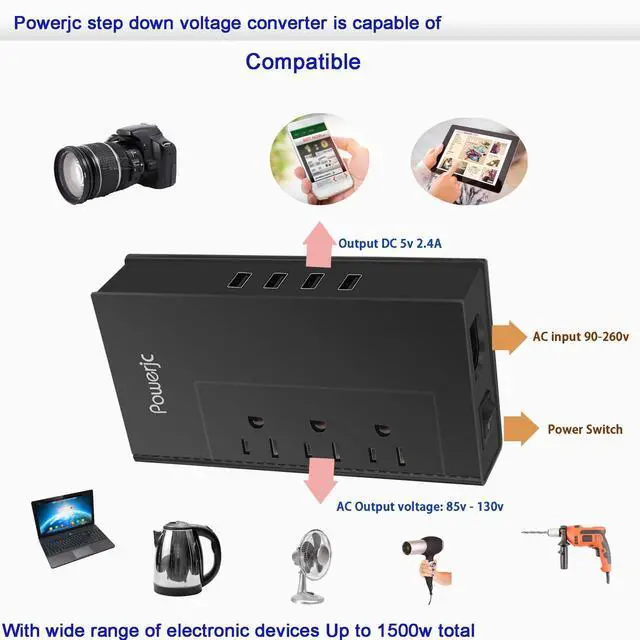 Powerjc step down voltage converter is capable of

Compatible

Output DC 5v 2.4A

AC input 90-260v

Powerjc

Power Switch

AC Output voltage: 85v - 130v

With wide range of electronic devices Up to 1500w total