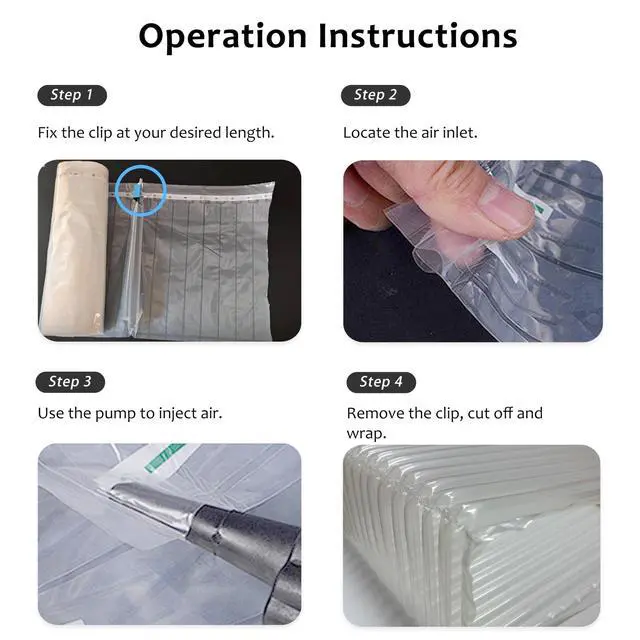 Operation Instructions

Step 1

Fix the clip at your desired length.

Step 2

Locate the air inlet.

Step 3

Use the pump to inject air.

Step 4

Remove the clip, cut off and wrap.