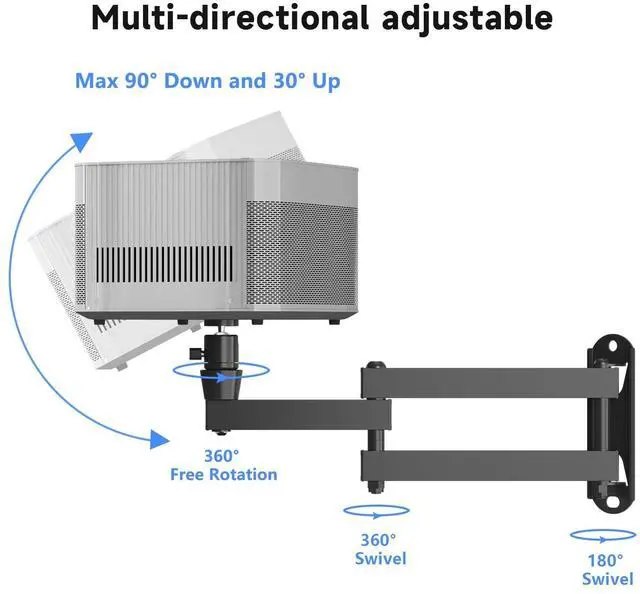 Multi-directional adjustable

Max 90° Down and 30° Up

360°
Free Rotation

360°
Swivel

180°
Swivel