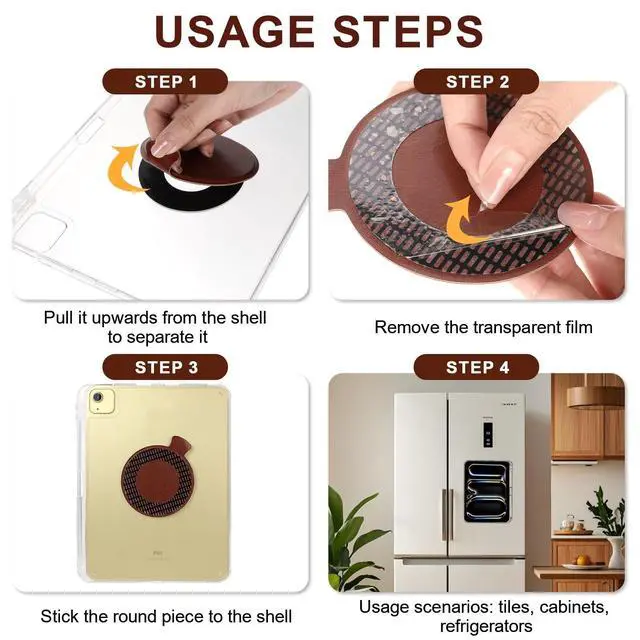 USAGE STEPS

STEP 1

Pull it upwards from the shell to separate it

STEP 2

Remove the transparent film

STEP 3

Stick the round piece to the shell

STEP 4

Usage scenarios: tiles, cabinets, refrigerators