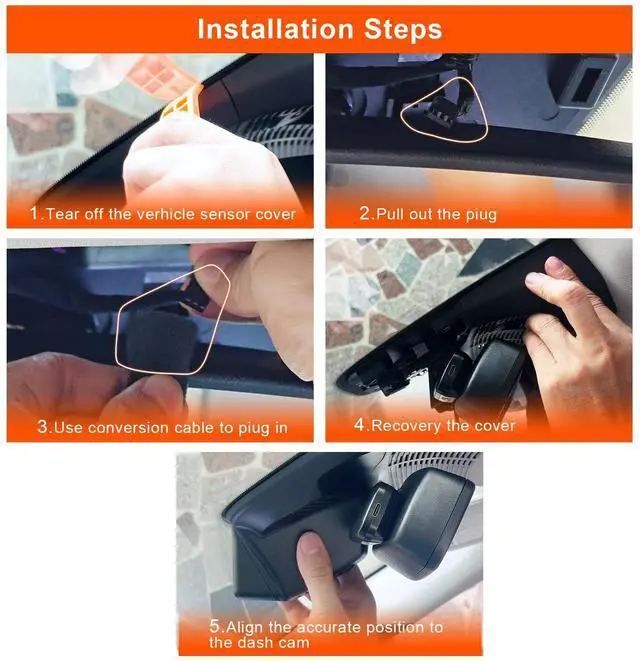 Installation Steps

1.Tear off the verhicle sensor cover

2.Pull out the piug

3.Use conversion cable to piug in

4.Recovery the cover

5.Align the accurate position to the dash cam