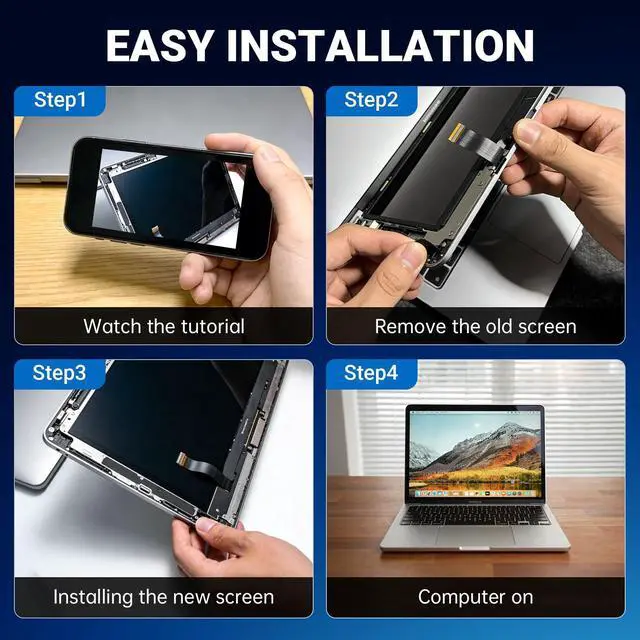 EASY INSTALLATION

Step1

Watch the tutorial

Step2

Remove the old screen

Step3

Installing the new screen

Step4

Computer on