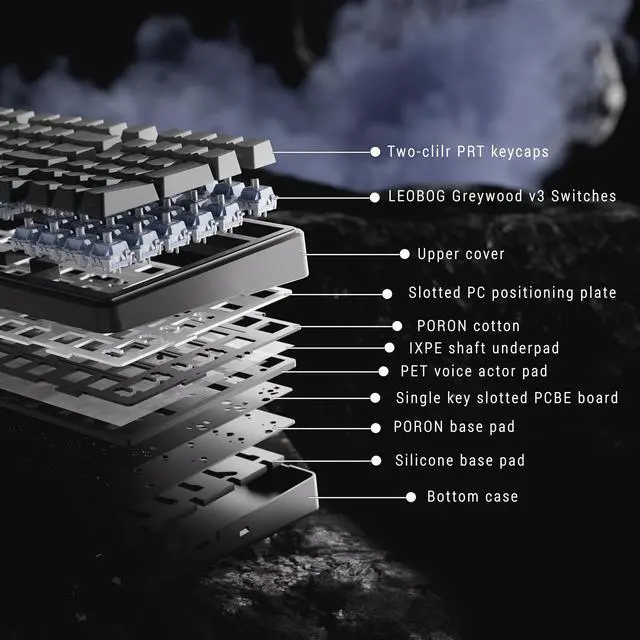 Two-clilr PRT keycaps

LEOBOG Greywood v3 Switches

Upper cover

Slotted PC positioning plate

PORON cotton

IXPE shaft underpad

PET voice actor pad

Single key slotted PCBE board

PORON base pad

Silicone base pad

Bottom case