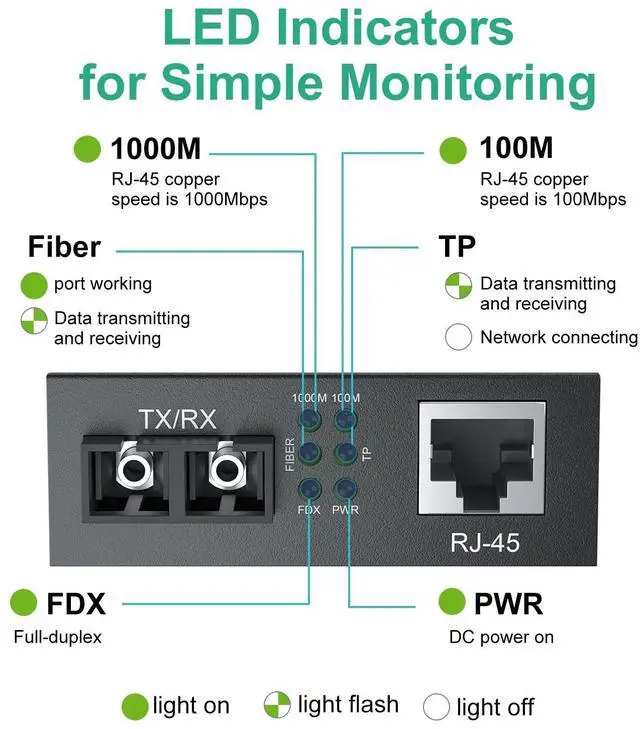 LED Indicators for Simple Monitoring

1000M
RJ-45 copper speed is 1000Mbps

100M
RJ-45 copper speed is 100Mbps

Fiber
port working
Data transmitting and receiving

TP
Data transmitting and receiving
Network connecting

TX/RX

1000M 100M
FIBER TP
FDX PWR

RJ-45

FDX
Full-duplex

PWR
DC power on

light on light flash light off