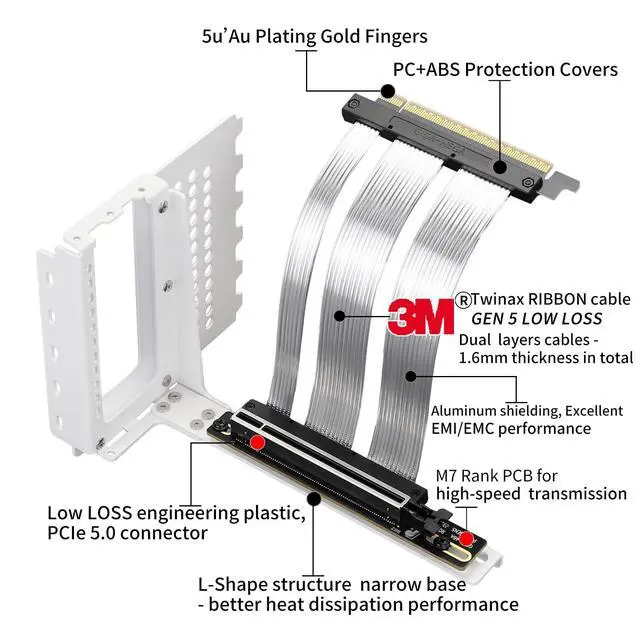 5u'Au Plating Gold Fingers

PC+ABS Protection Covers

3M ®Twinax RIBBON cable
GEN 5 LOW LOSS
Dual layers cables - 1.6mm thickness in total

Aluminum shielding, Excellent EMI/EMC performance

M7 Rank PCB for high-speed transmission

Low LOSS engineering plastic, PCIe 5.0 connector

L-Shape structure narrow base - better heat dissipation performance