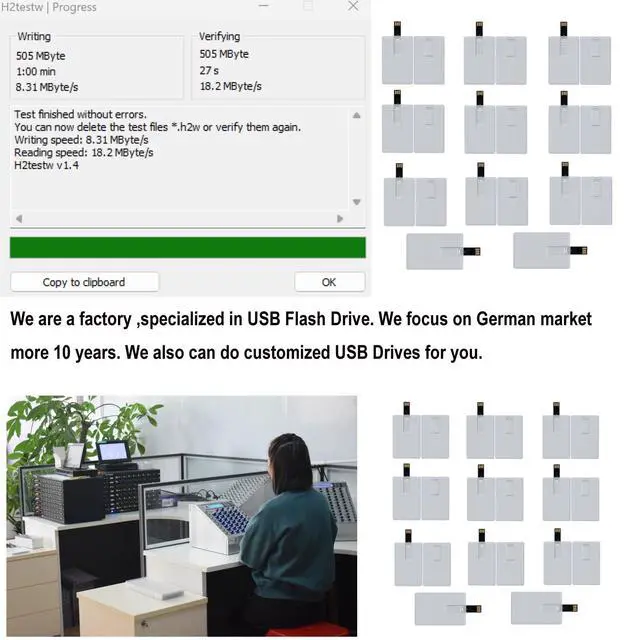 H2testw | Progress

Writing
505 MByte
1:00 min
8.31 MByte/s

Verifying
505 MByte
27 s
18.2 MByte/s

Test finished without errors.
You can now delete the test files *.h2w or verify them again.
Writing speed: 8.31 MByte/s
Reading speed: 18.2 MByte/s
H2testw v1.4

Copy to clipboard

OK

We are a factory ,specialized in USB Flash Drive. We focus on German market more 10 years. We also can do customized USB Drives for you.