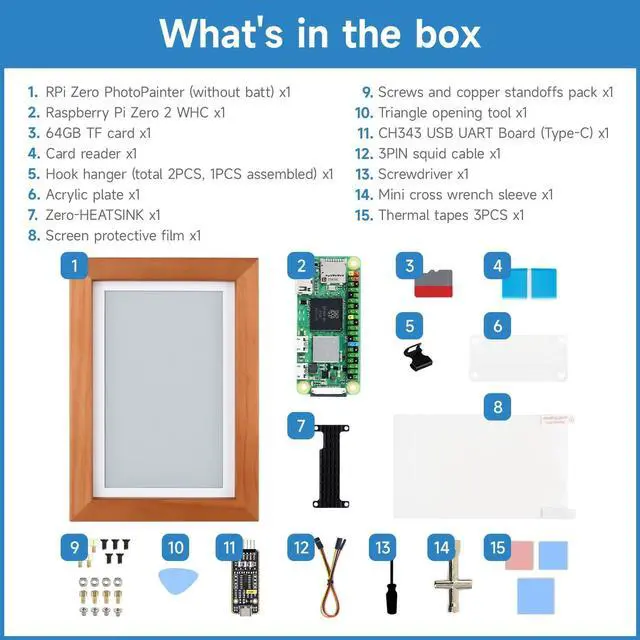 What's in the box

1. RPi Zero PhotoPainter (without batt) x1
2. Raspberry Pi Zero 2 WHC x1
3. 64GB TF card x1
4. Card reader x1
5. Hook hanger (total 2PCS, 1PCS assembled) x1
6. Acrylic plate x1
7. Zero-HEATSINK x1
8. Screen protective film x1

9. Screws and copper standoffs pack x1
10. Triangle opening tool x1
11. CH343 USB UART Board (Type-C) x1
12. 3PIN squid cable x1
13. Screwdriver x1
14. Mini cross wrench sleeve x1
15. Thermal tapes 3PCS x1

1
2
3
4
5
6
7
8
9
10
11
12
13
14
15