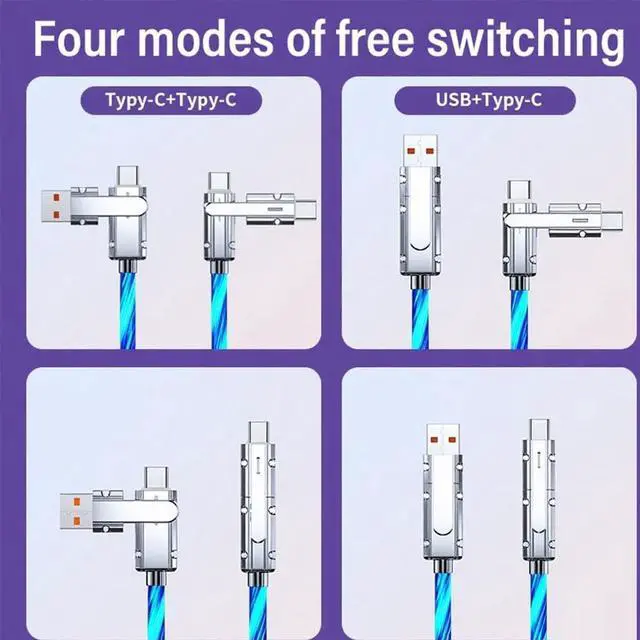 Four modes of free switching

Typy-C+Typy-C

USB+Typy-C