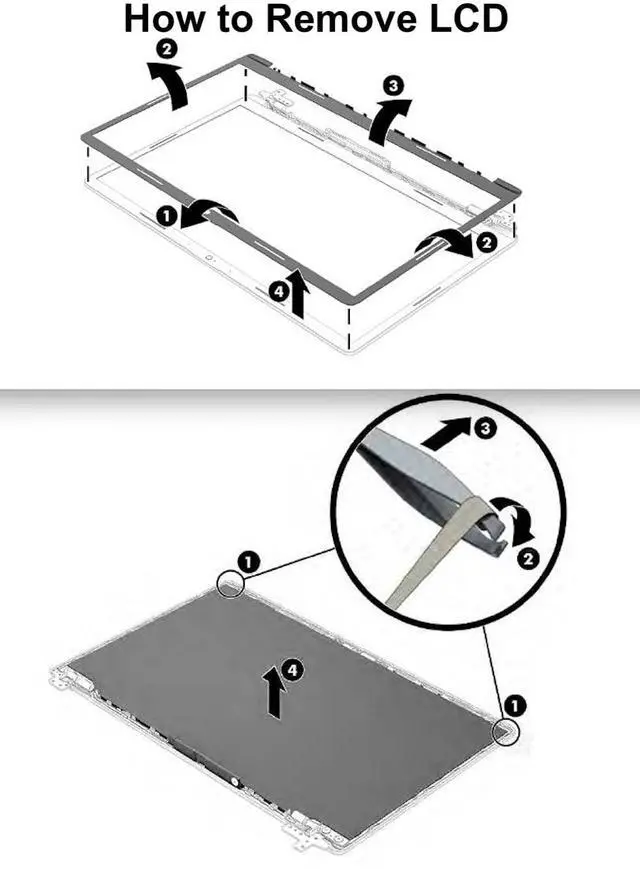 How to Remove LCD

2
3
1
2
4

3
2
1
4
1