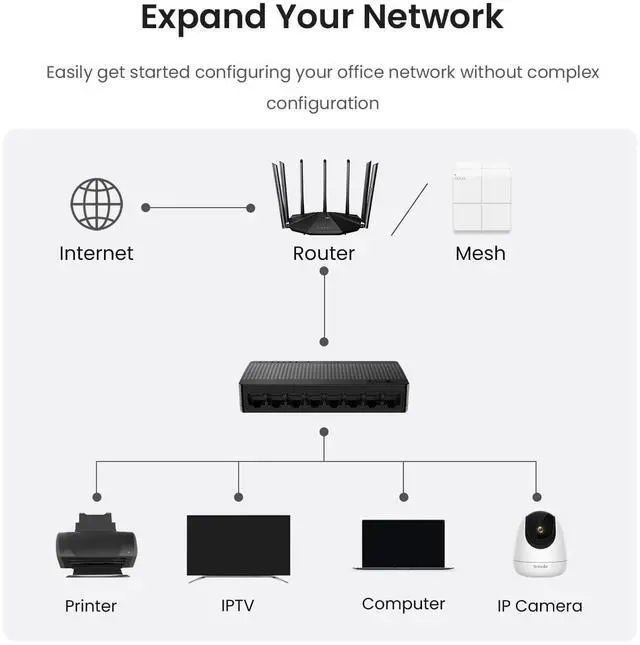 Expand Your Network

Easily get started configuring your office network without complex configuration

Internet

Router

Mesh

Printer

IPTV

Computer

IP Camera