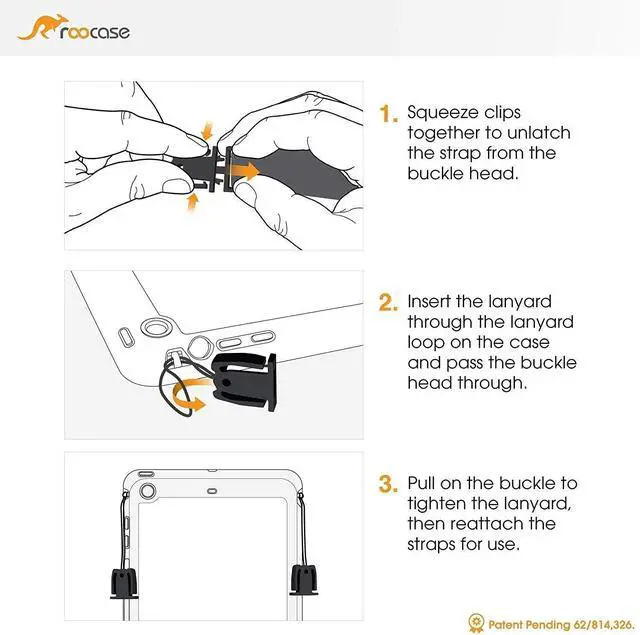 roocase

1. Squeeze clips together to unlatch the strap from the buckle head.

2. Insert the lanyard through the lanyard loop on the case and pass the buckle head through.

3. Pull on the buckle to tighten the lanyard, then reattach the straps for use.

Patent Pending 62/814,326.