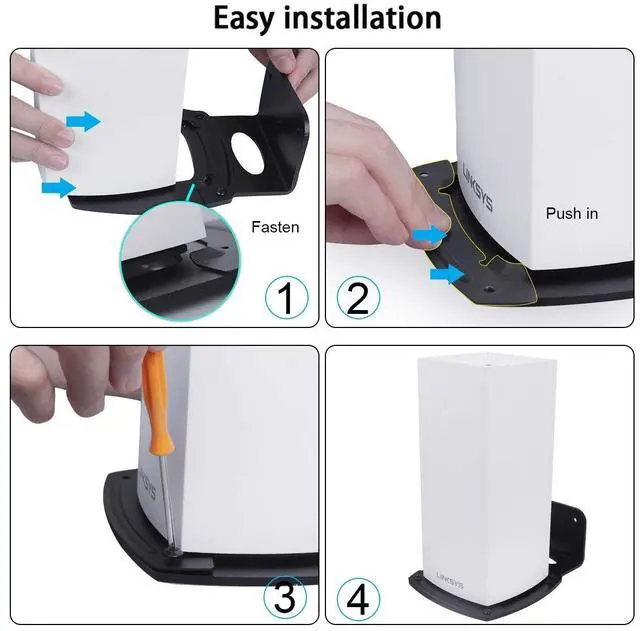 Easy installation

Fasten

1

LINKSYS

Push in

2

LINKSYS

3

LINKSYS

4