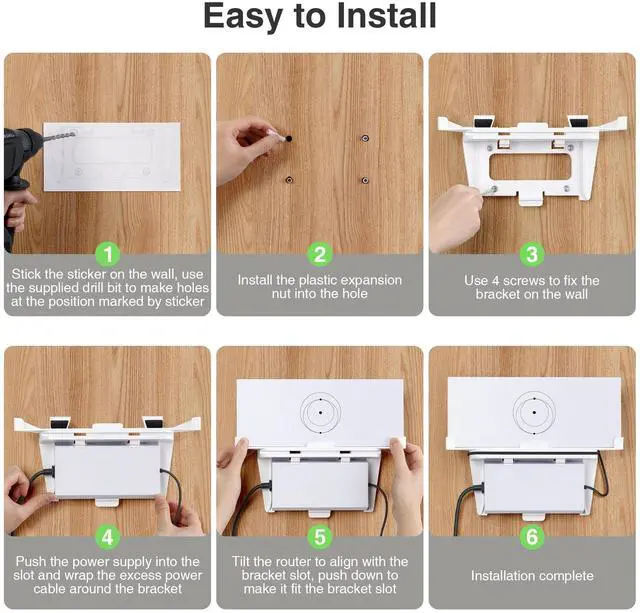 Easy to Install

1
Stick the sticker on the wall, use the supplied drill bit to make holes at the position marked by sticker

2
Install the plastic expansion nut into the hole

3
Use 4 screws to fix the bracket on the wall

4
Push the power supply into the slot and wrap the excess power cable around the bracket

5
Tilt the router to align with the bracket slot, push down to make it fit the bracket slot

6
Installation complete