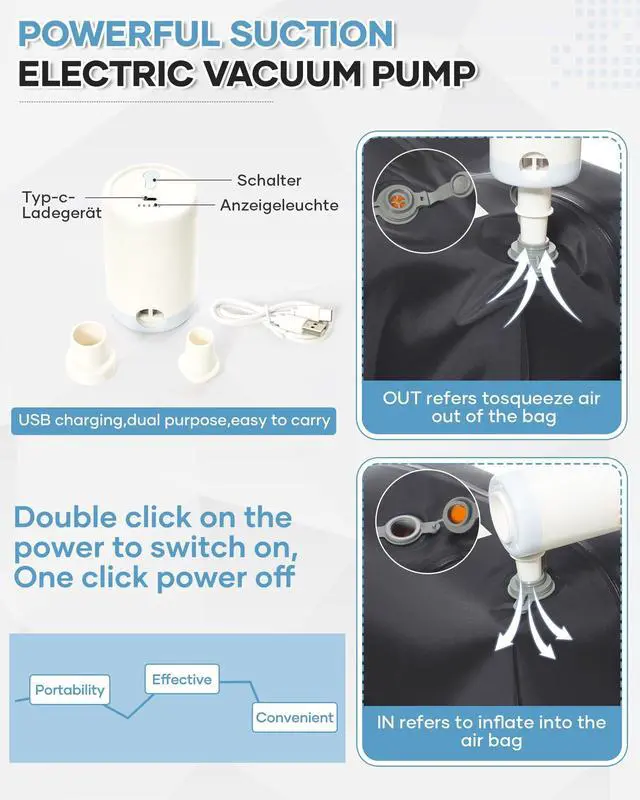 POWERFUL SUCTION
ELECTRIC VACUUM PUMP

Typ-c-Ladegerät

Schalter

Anzeigeleuchte

USB charging,dual purpose,easy to carry

OUT refers tosqueeze air out of the bag

Double click on the power to switch on, One click power off

Portability

Effective

Convenient

IN refers to inflate into the air bag