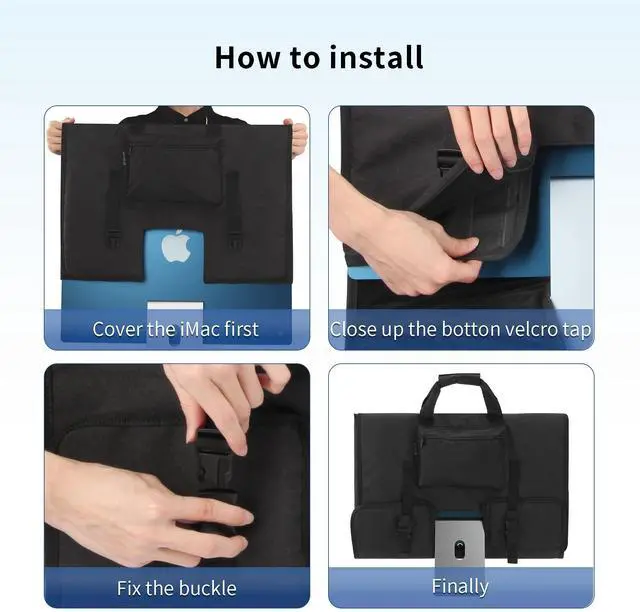 How to install

Cover the iMac first

Close up the botton velcro tap

Fix the buckle

Finally