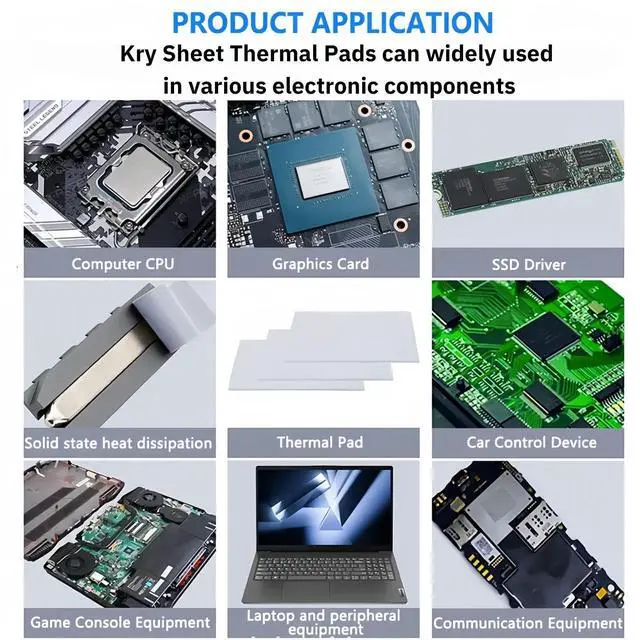 PRODUCT APPLICATION

Kry Sheet Thermal Pads can widely used in various electronic components

Computer CPU

Graphics Card

SSD Driver

Solid state heat dissipation

Thermal Pad

Car Control Device

Game Console Equipment

Laptop and peripheral equipment

Communication Equipment