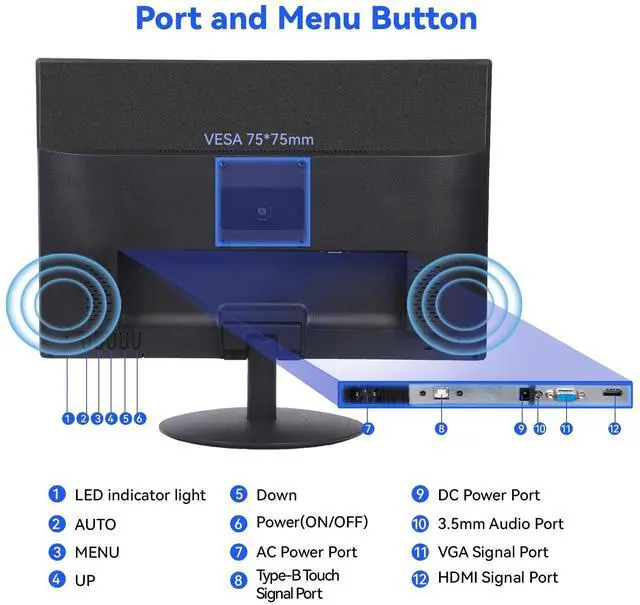 Port and Menu Button

VESA 75*75mm

1 2 3 4 5 6

7 8 9 10 11 12

1 LED indicator light
2 AUTO
3 MENU
4 UP

5 Down
6 Power(ON/OFF)
7 AC Power Port
8 Type-B Touch Signal Port

9 DC Power Port
10 3.5mm Audio Port
11 VGA Signal Port
12 HDMI Signal Port