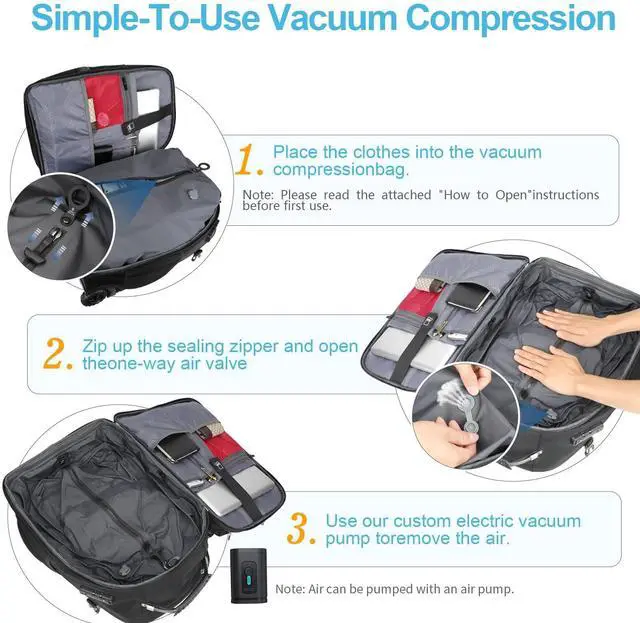 Simple-To-Use Vacuum Compression

1. Place the clothes into the vacuum compressionbag.

Note: Please read the attached "How to Open"instructions before first use.

2. Zip up the sealing zipper and open theone-way air valve

3. Use our custom electric vacuum pump toremove the air.

Note: Air can be pumped with an air pump.