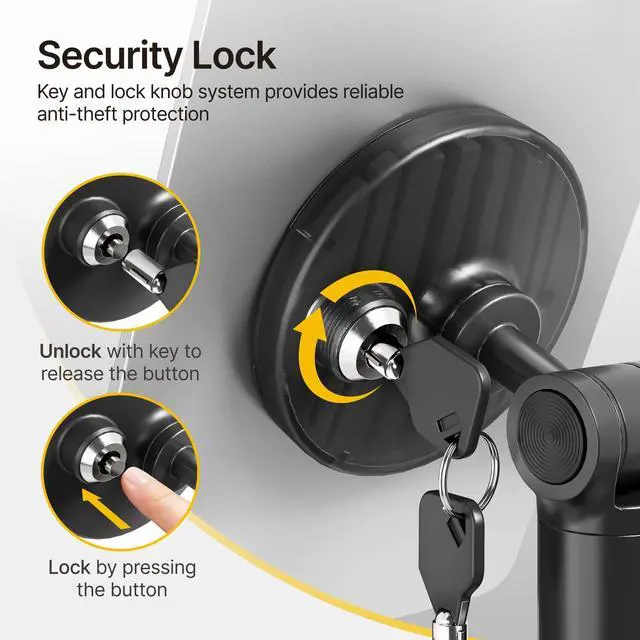 Security Lock

Key and lock knob system provides reliable anti-theft protection

Unlock with key to release the button

Lock by pressing the button