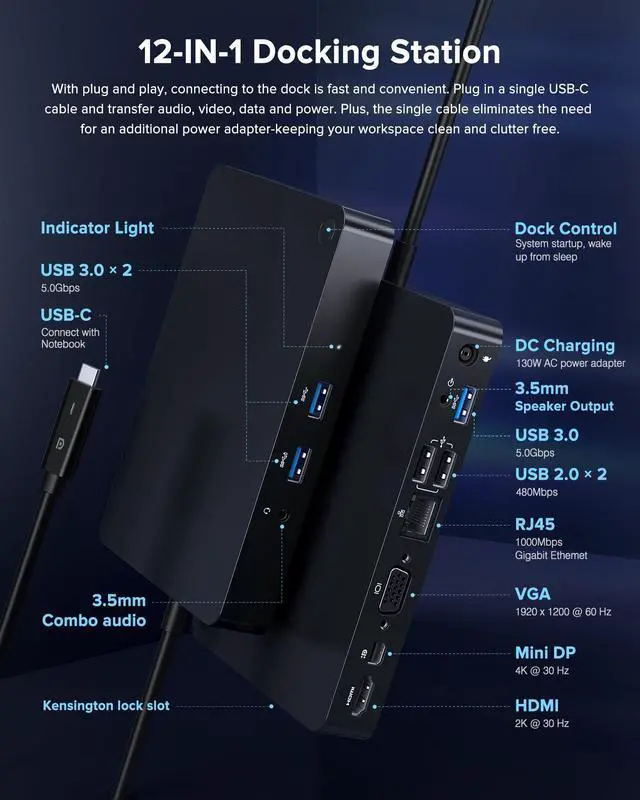 12-IN-1 Docking Station

With plug and play, connecting to the dock is fast and convenient. Plug in a single USB-C cable and transfer audio, video, data and power. Plus, the single cable eliminates the need for an additional power adapter-keeping your workspace clean and clutter free.

Indicator Light

USB 3.0 × 2
5.0Gbps

USB-C
Connect with Notebook

3.5mm
Combo audio

Kensington lock slot

Dock Control
System startup, wake up from sleep

DC Charging
130W AC power adapter

3.5mm
Speaker Output

USB 3.0
5.0Gbps

USB 2.0 × 2
480Mbps

RJ45
1000Mbps
Gigabit Ethemet

VGA
1920 x 1200 @ 60 Hz

Mini DP
4K @ 30 Hz

HDMI
2K @ 30 Hz