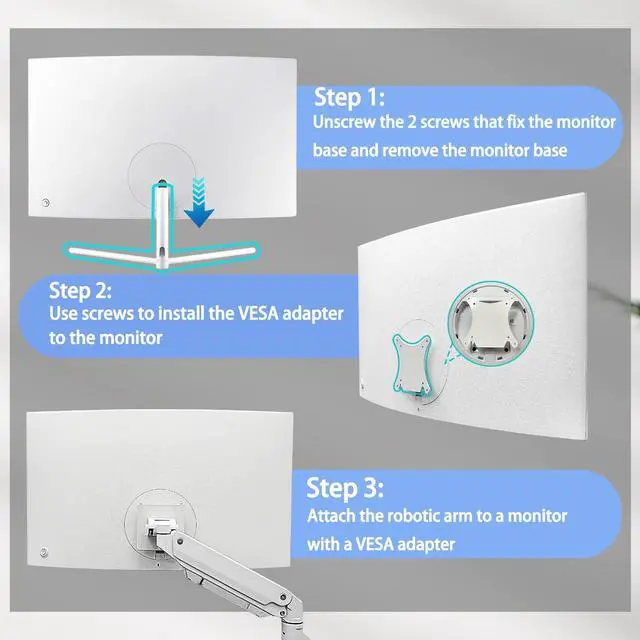 Step 1:
Unscrew the 2 screws that fix the monitor base and remove the monitor base

Step 2:
Use screws to install the VESA adapter to the monitor

Step 3:
Attach the robotic arm to a monitor with a VESA adapter