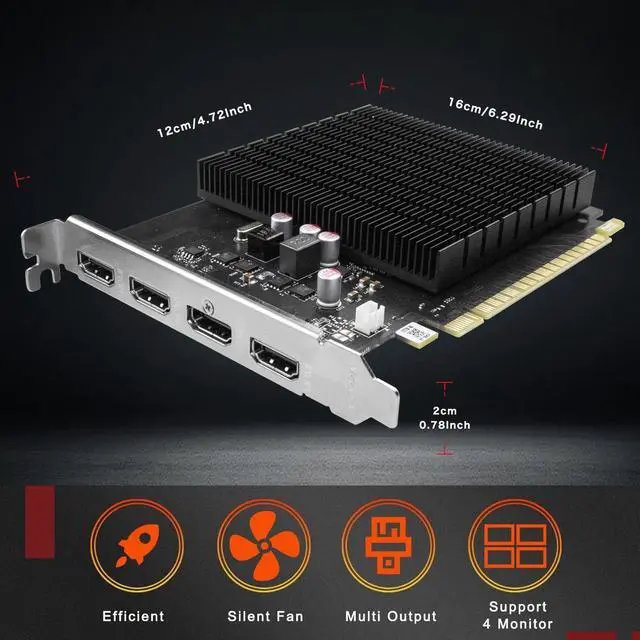 12cm/4.72Inch

16cm/6.29Inch

2cm
0.78Inch

Efficient

Silent Fan

Multi Output

Support
4 Monitor