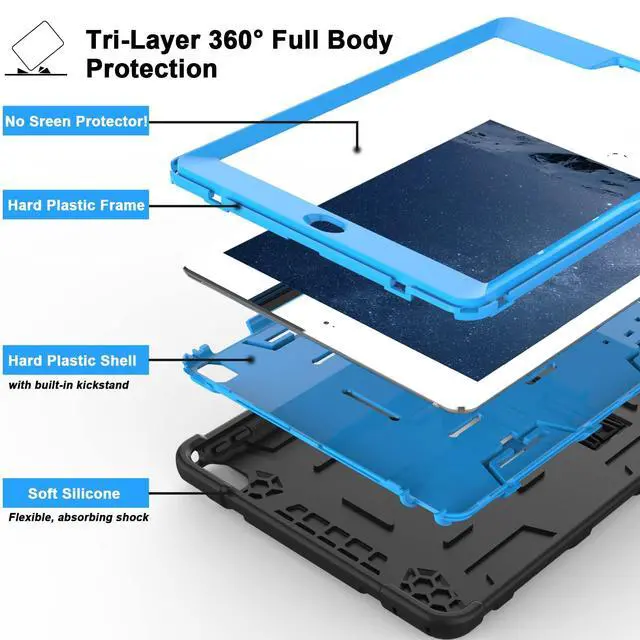 Tri-Layer 360° Full Body Protection

No Sreen Protector!

Hard Plastic Frame

Hard Plastic Shell
with built-in kickstand

Soft Silicone
Flexible, absorbing shock