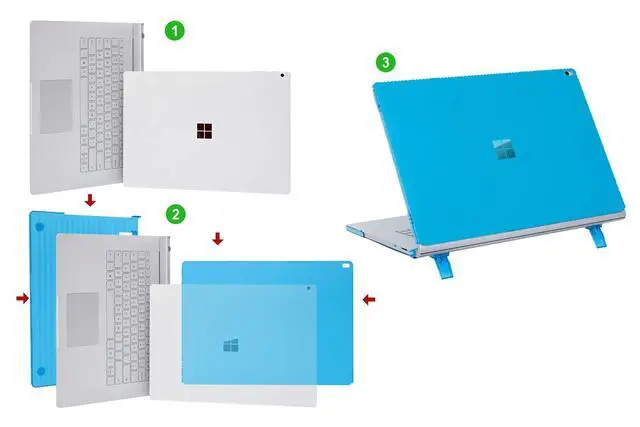 1

2

3