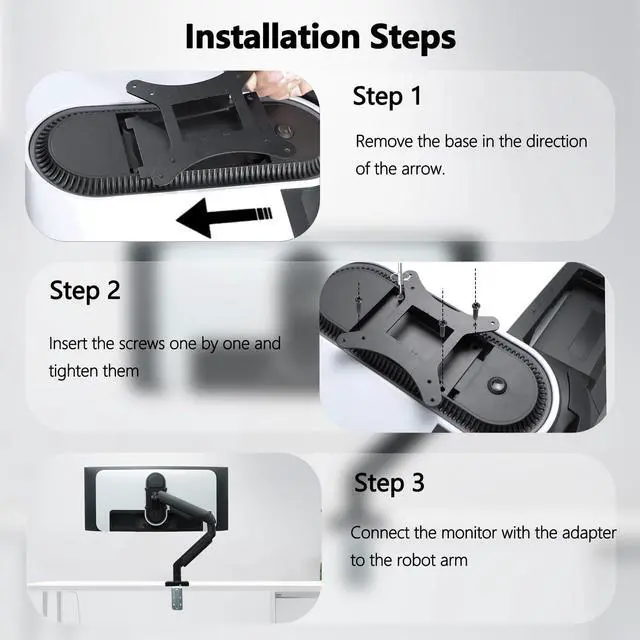 Installation Steps

Step 1

Remove the base in the direction of the arrow.

Step 2

Insert the screws one by one and tighten them

Step 3

Connect the monitor with the adapter to the robot arm