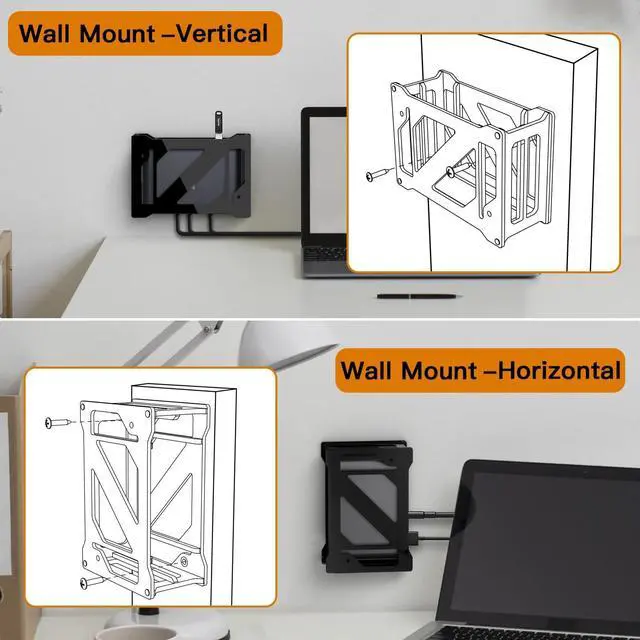 Wall Mount –Vertical

Wall Mount –Horizontal