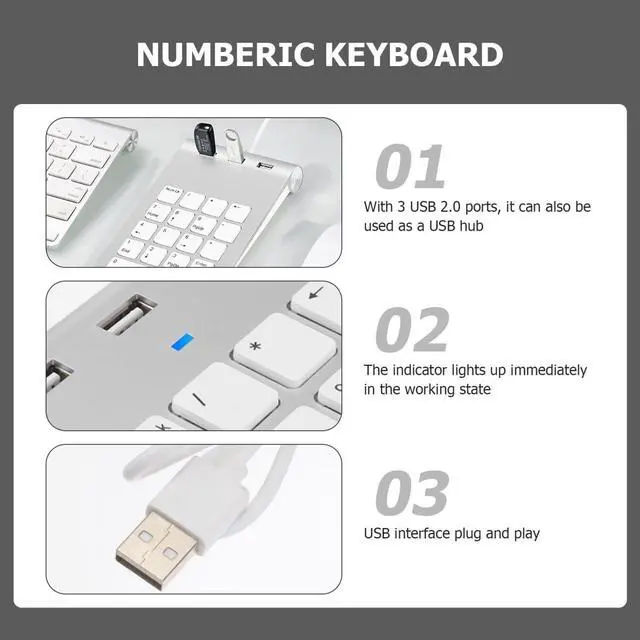 NUMBERIC KEYBOARD

01

With 3 USB 2.0 ports, it can also be used as a USB hub

02

The indicator lights up immediately in the working state

03

USB interface plug and play