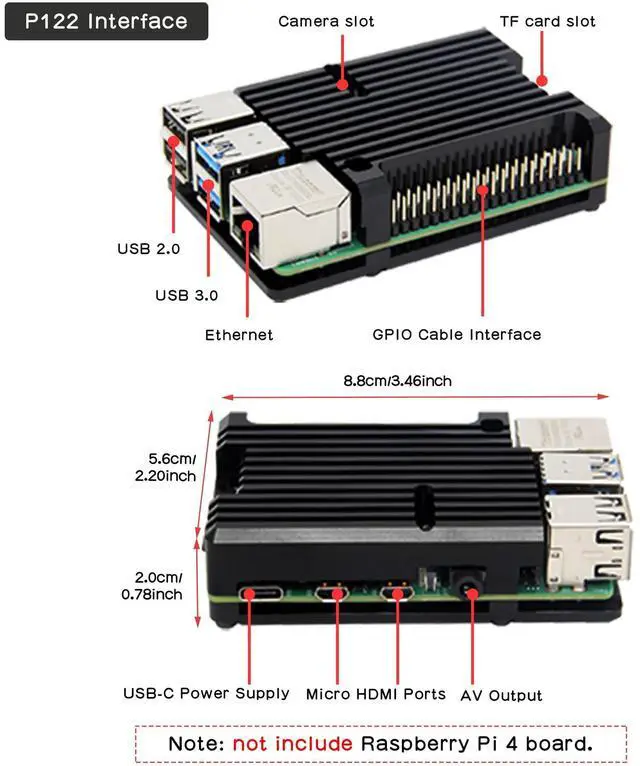 P122 Interface

Camera slot

TF card slot

USB 2.0

USB 3.0

Ethernet

GPIO Cable Interface

8.8cm/3.46inch

5.6cm/ 2.20inch

2.0cm/ 0.78inch

USB-C Power Supply

Micro HDMI Ports

AV Output

Note: not include Raspberry Pi 4 board.