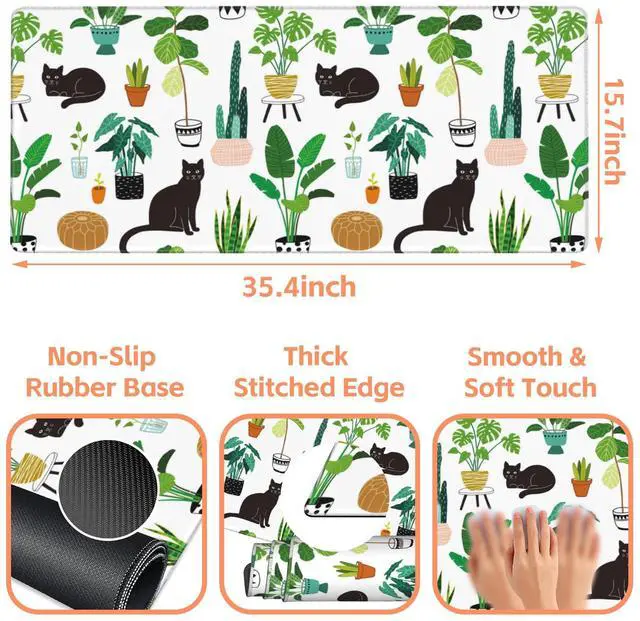 15.7inch

35.4inch

Non-Slip Rubber Base

Thick Stitched Edge

Smooth & Soft Touch