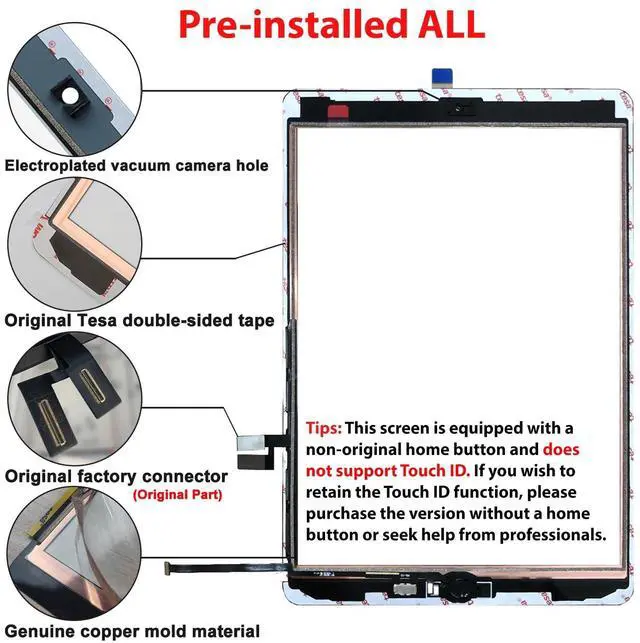 Pre-installed ALL

Electroplated vacuum camera hole

Original Tesa double-sided tape

Original factory connector
(Original Part)

Genuine copper mold material

Tips: This screen is equipped with a non-original home button and does not support Touch ID. If you wish to retain the Touch ID function, please purchase the version without a home button or seek help from professionals.