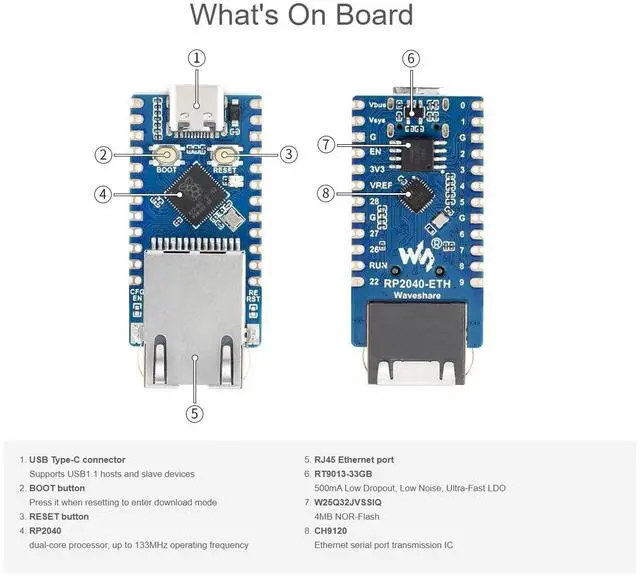 What's On Board

①
②
③
④
⑤
BOOT
RESET
CFG EN
RE RST

⑥
⑦
⑧
Vbus
Vsys
G
EN
3V3
VREF
28
G
27
26
RUN
22
0
1
G
2
3
4
5
G
6
7
8
9
RP2040-ETH
Waveshare

1. USB Type-C connector
Supports USB1.1 hosts and slave devices
2. BOOT button
Press it when resetting to enter download mode
3. RESET button
4. RP2040
dual-core processor, up to 133MHz operating frequency

5. RJ45 Ethernet port
6. RT9013-33GB
500mA Low Dropout, Low Noise, Ultra-Fast LDO
7. W25Q32JVSSIQ
4MB NOR-Flash
8. CH9120
Ethernet serial port transmission IC