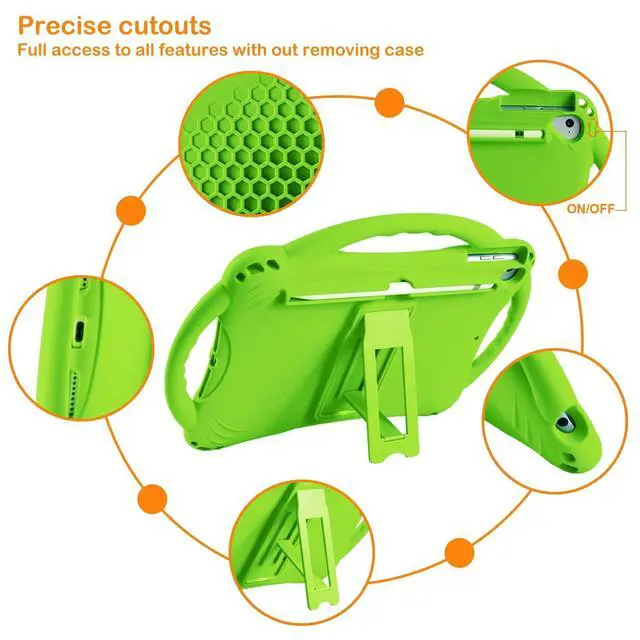 Precise cutouts
Full access to all features with out removing case

ON/OFF