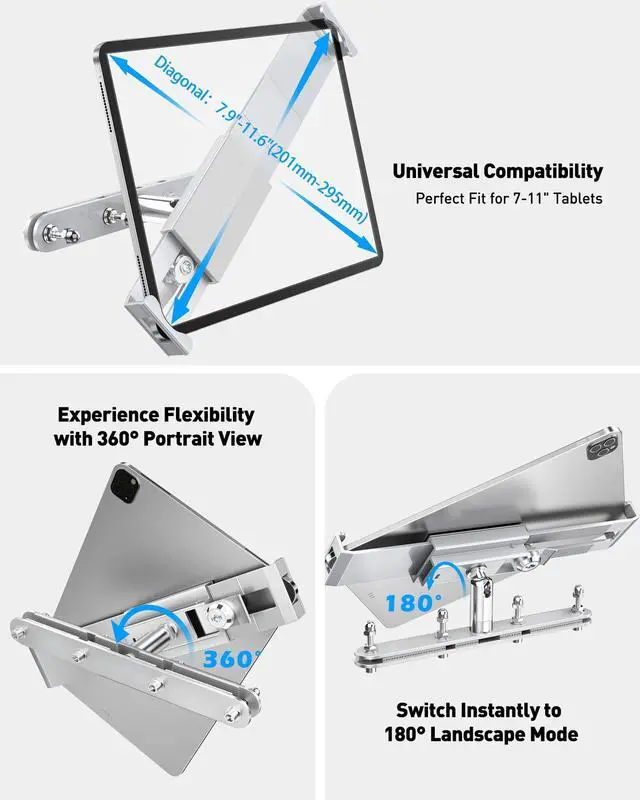 Diagonal: 7.9"-11.6"(201mm-295mm)

Universal Compatibility
Perfect Fit for 7-11" Tablets

Experience Flexibility with 360° Portrait View

360°

180°

Switch Instantly to 180° Landscape Mode