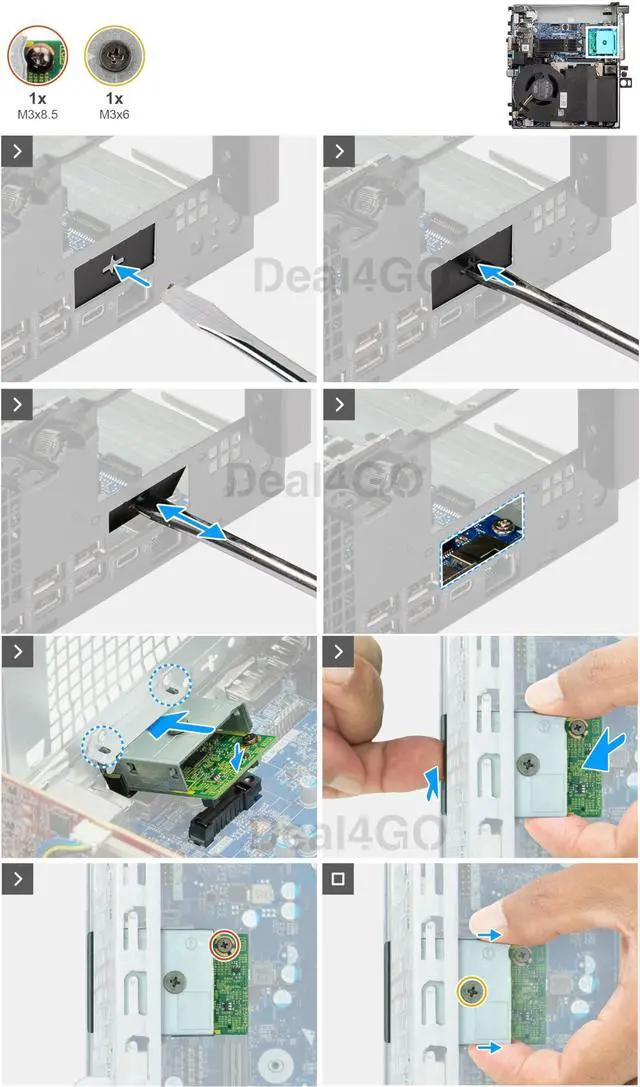 1x
M3x8.5

1x
M3x6

Deal4GO

Deal4GO

Deal4GO