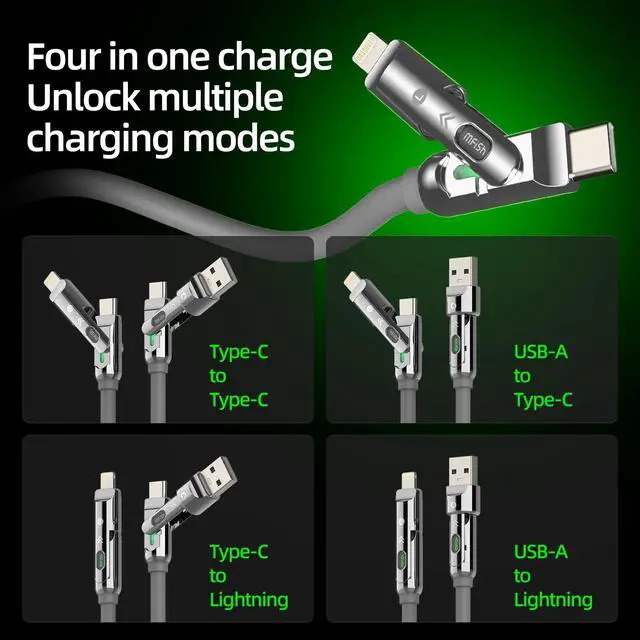 Four in one charge
Unlock multiple
charging modes

MFiSh

Type-C
to
Type-C

USB-A
to
Type-C

Type-C
to
Lightning

USB-A
to
Lightning