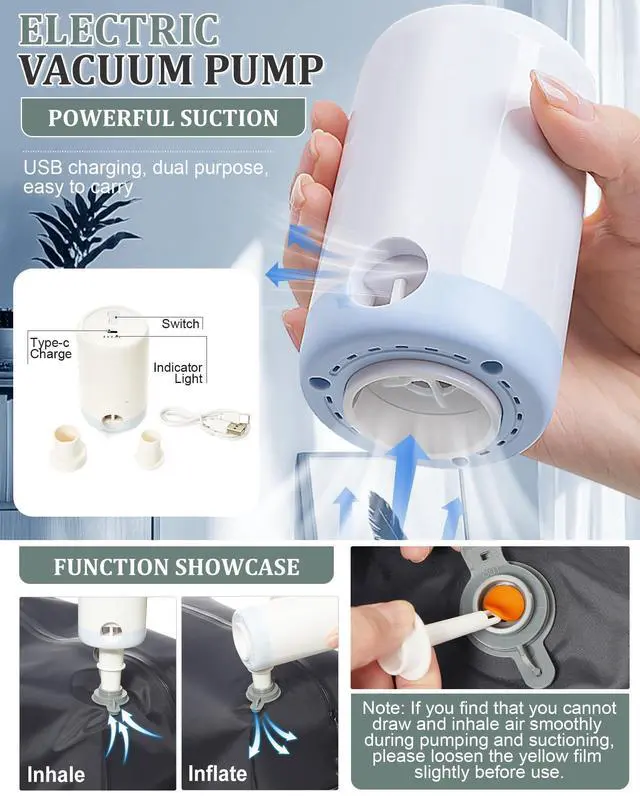 ELECTRIC
VACUUM PUMP

POWERFUL SUCTION

USB charging, dual purpose, easy to carry

Switch

Type-c
Charge

Indicator
Light

FUNCTION SHOWCASE

Inhale

Inflate

Note: If you find that you cannot draw and inhale air smoothly during pumping and suctioning, please loosen the yellow film slightly before use.