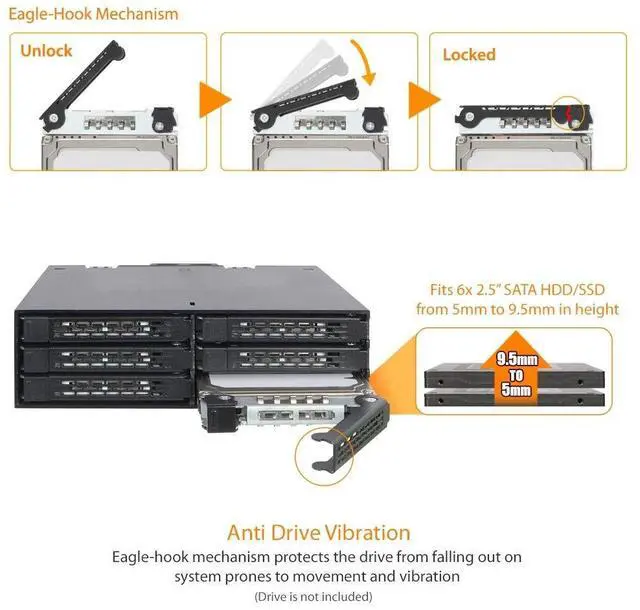 Eagle-Hook Mechanism

Unlock

Locked

Fits 6x 2.5" SATA HDD/SSD from 5mm to 9.5mm in height

9.5mm TO 5mm

Anti Drive Vibration

Eagle-hook mechanism protects the drive from falling out on system prones to movement and vibration

(Drive is not included)