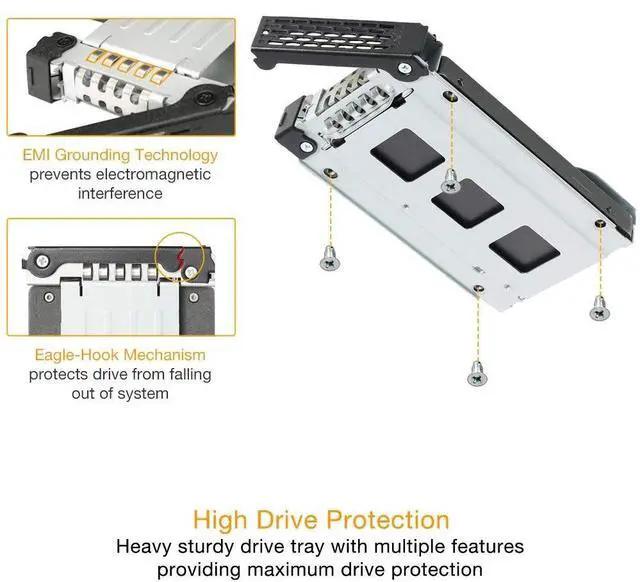 EMI Grounding Technology
prevents electromagnetic interference

Eagle-Hook Mechanism
protects drive from falling out of system

High Drive Protection
Heavy sturdy drive tray with multiple features providing maximum drive protection