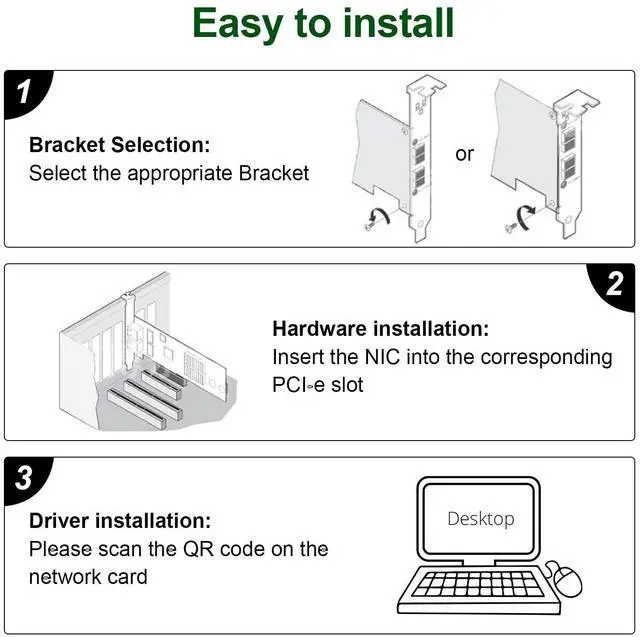 Easy to install

1

Bracket Selection:
Select the appropriate Bracket

or

2

Hardware installation:
Insert the NIC into the corresponding PCI-e slot

3

Driver installation:
Please scan the QR code on the network card

Desktop