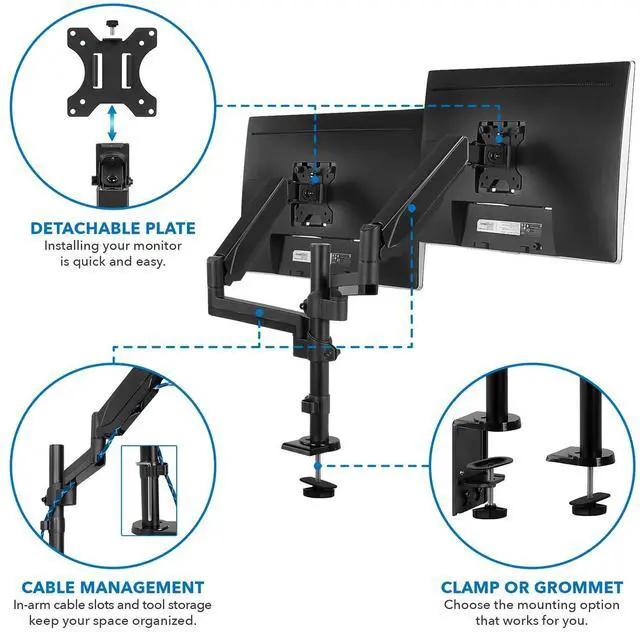 DETACHABLE PLATE
Installing your monitor is quick and easy.

CABLE MANAGEMENT
In-arm cable slots and tool storage keep your space organized.

CLAMP OR GROMMET
Choose the mounting option that works for you.