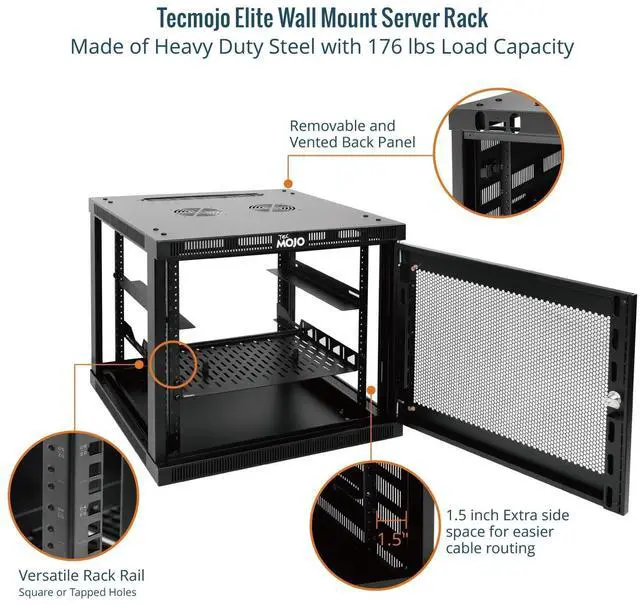 Tecmojo Elite Wall Mount Server Rack
Made of Heavy Duty Steel with 176 lbs Load Capacity

Removable and Vented Back Panel

TEC MOJO

Versatile Rack Rail
Square or Tapped Holes

1.5"

1.5 inch Extra side space for easier cable routing