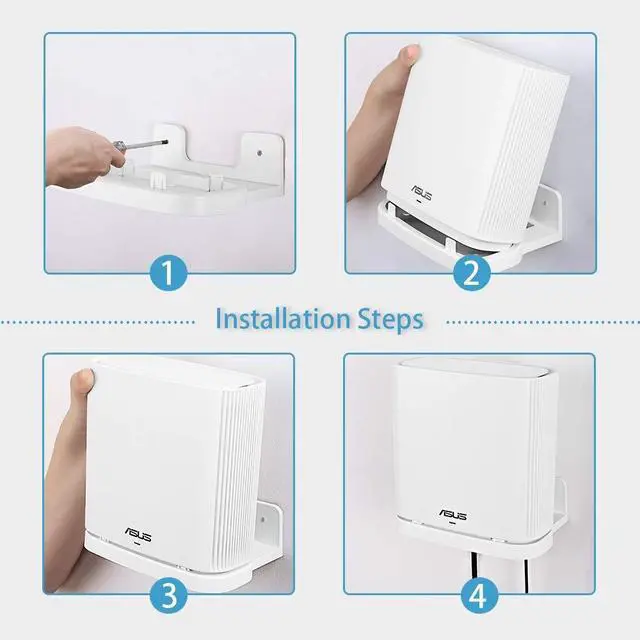 1

ASUS

2

Installation Steps

ASUS

3

ASUS

4