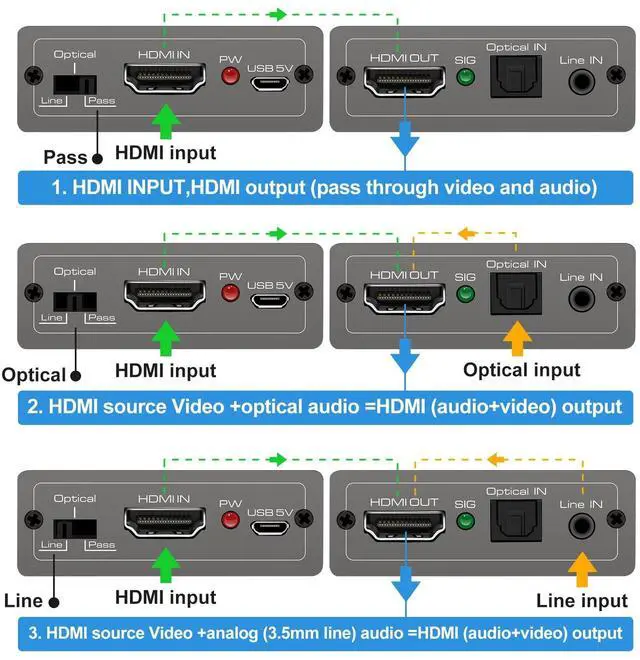 Optical
Line
Pass
HDMI IN
PW
USB 5V
HDMI OUT
SIG
Optical IN
Line IN
Pass
HDMI input
1. HDMI INPUT,HDMI output (pass through video and audio)

Optical
Line
Pass
HDMI IN
PW
USB 5V
HDMI OUT
SIG
Optical IN
Line IN
Optical
HDMI input
Optical input
2. HDMI source Video +optical audio =HDMI (audio+video) output

Optical
Line
Pass
HDMI IN
PW
USB 5V
HDMI OUT
SIG
Optical IN
Line IN
Line
HDMI input
Line input
3. HDMI source Video +analog (3.5mm line) audio =HDMI (audio+video) output