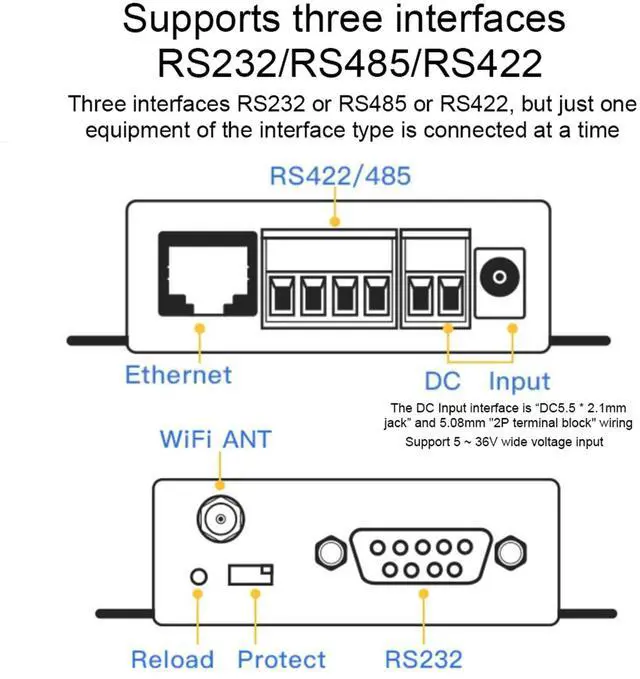 Supports three interfaces RS232/RS485/RS422

Three interfaces RS232 or RS485 or RS422, but just one equipment of the interface type is connected at a time

RS422/485

Ethernet

DC Input

The DC Input interface is “DC5.5 * 2.1mm jack” and 5.08mm "2P terminal block" wiring
Support 5 ~ 36V wide voltage input

WiFi ANT

Reload

Protect

RS232