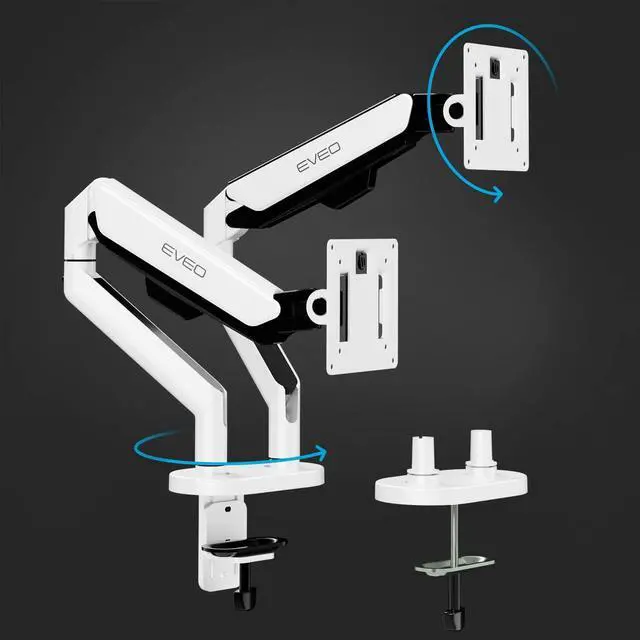 EVEO

EVEO