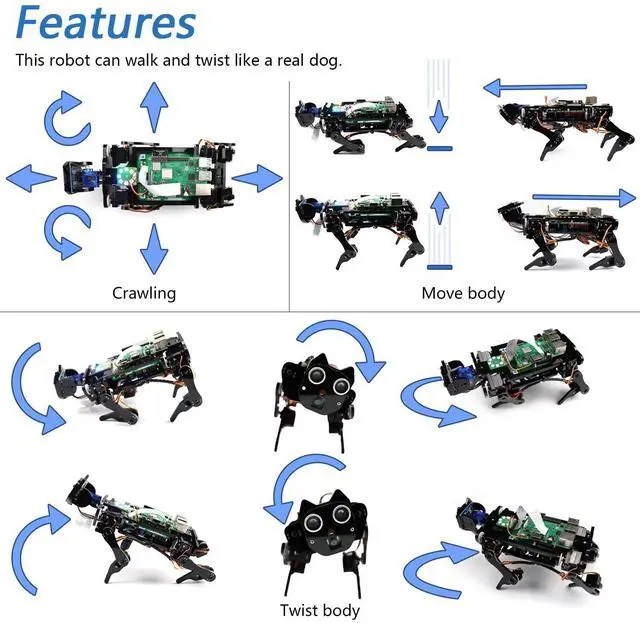 Features

This robot can walk and twist like a real dog.

Crawling

Move body

Twist body